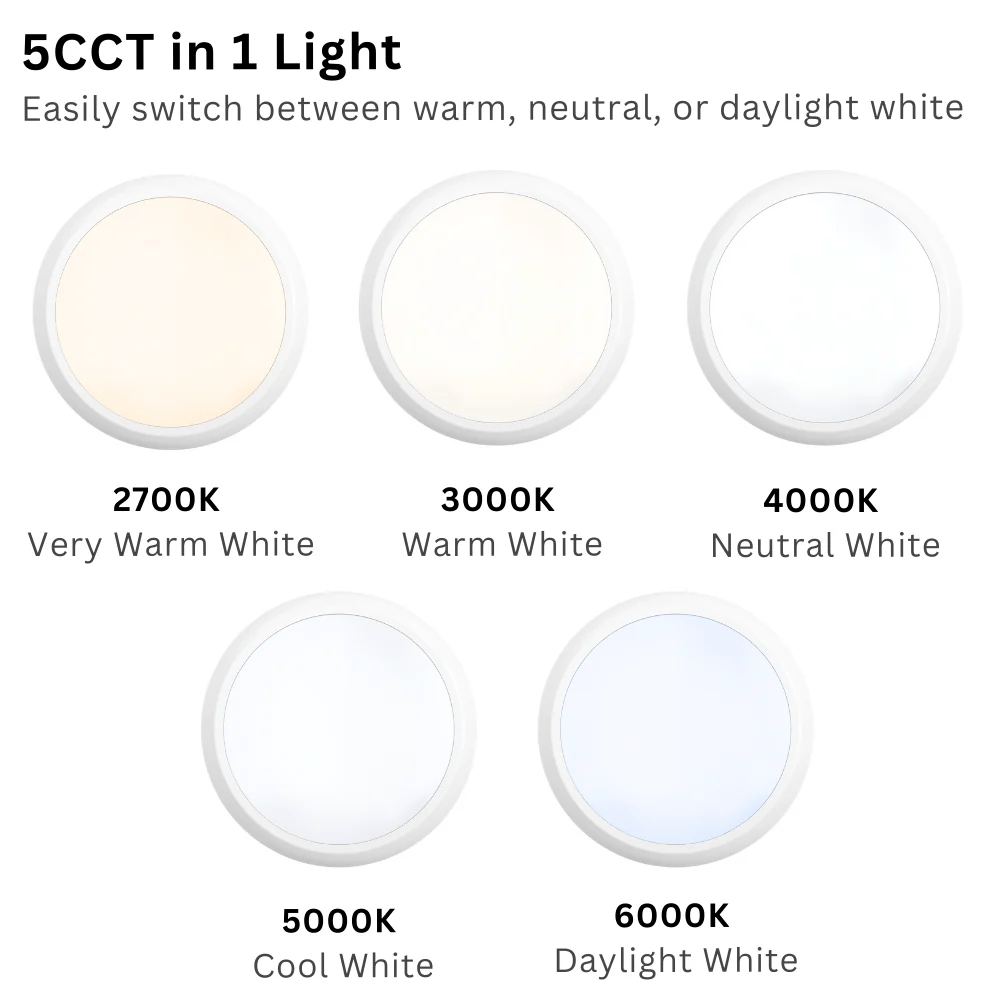 5CCT in 1 Light
Easily switch between warm, neutral, or daylight white

2700K
Very Warm White

3000K
Warm White

4000K
Neutral White

5000K
Cool White

6000K
Daylight White